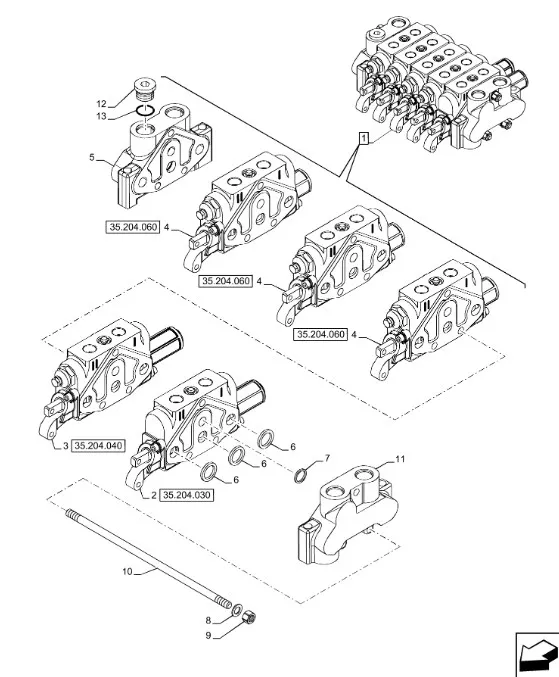 12
13
5
1
35.204.060 4
35.204.060 4
35.204.060 4
3 35.204.040
6
6
6
7
11
2 35.204.030
10
8
9